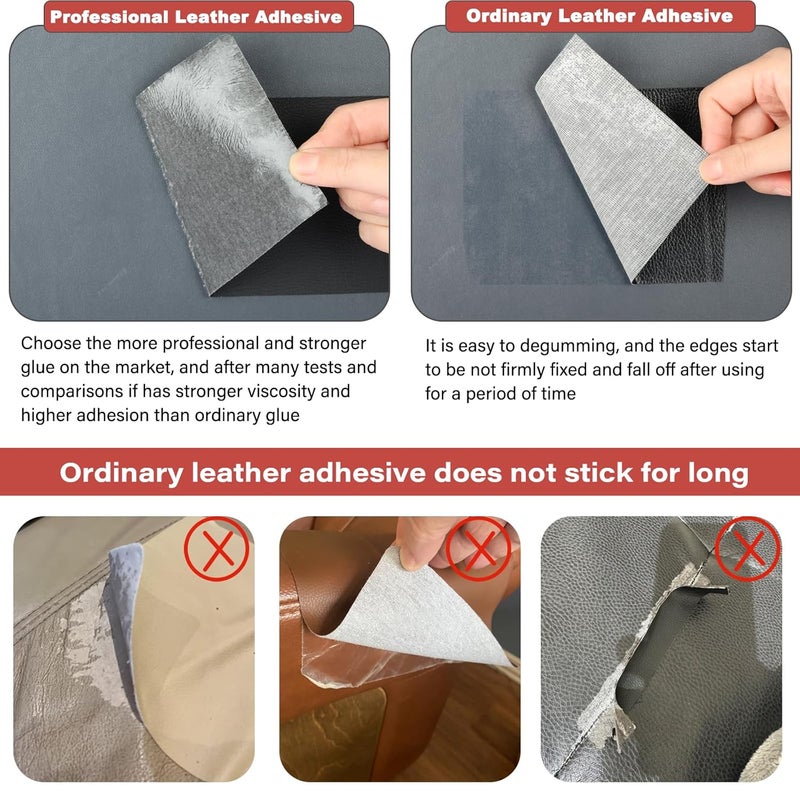 Professional Leather Adhesive

Choose the more professional and stronger glue on the market, and after many tests and comparisons if has stronger viscosity and higher adhesion than ordinary glue

Ordinary Leather Adhesive

It is easy to degumming, and the edges start to be not firmly fixed and fall off after using for a period of time

Ordinary leather adhesive does not stick for long